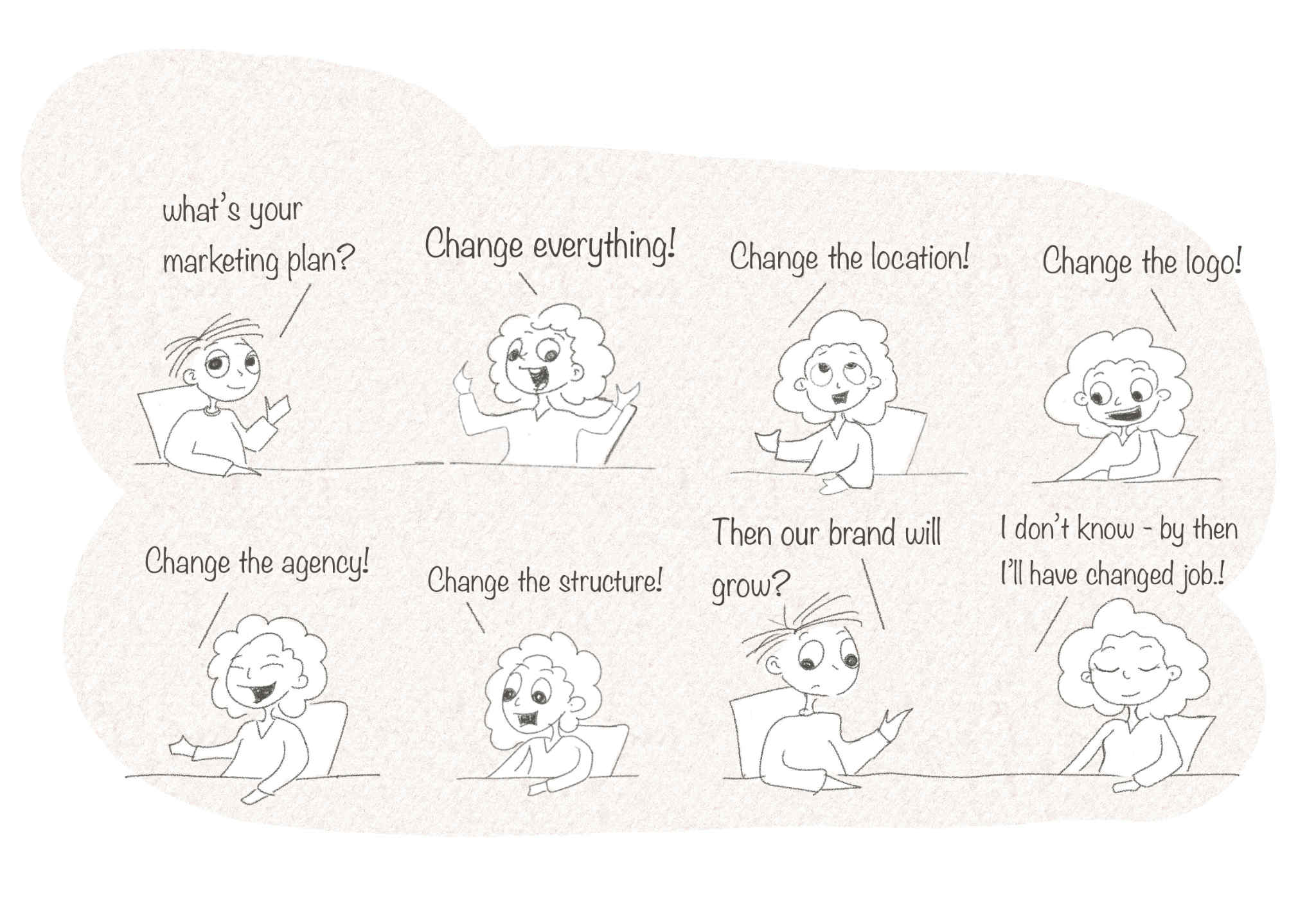 what's your marketing plan?

Change everything!

Change the location!

Change the logo!

Change the agency!

Change the structure!

Then our brand will grow?

I don't know - by then I'll have changed job.!