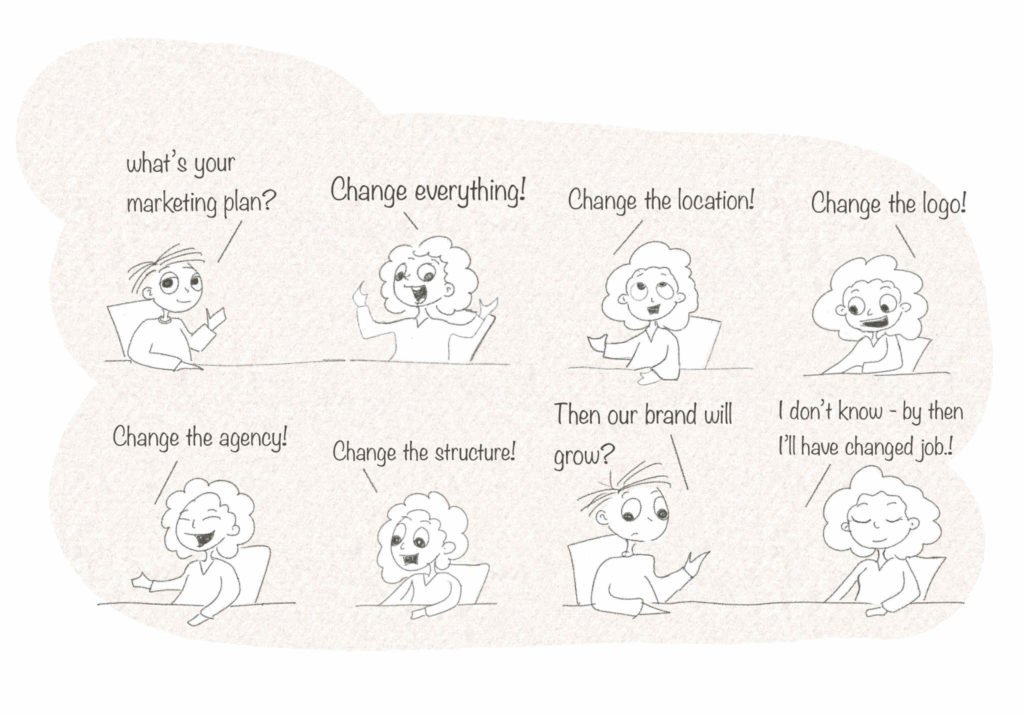 what's your marketing plan?

Change everything!

Change the location!

Change the logo!

Change the agency!

Change the structure!

Then our brand will grow?

I don't know - by then I'll have changed job.!